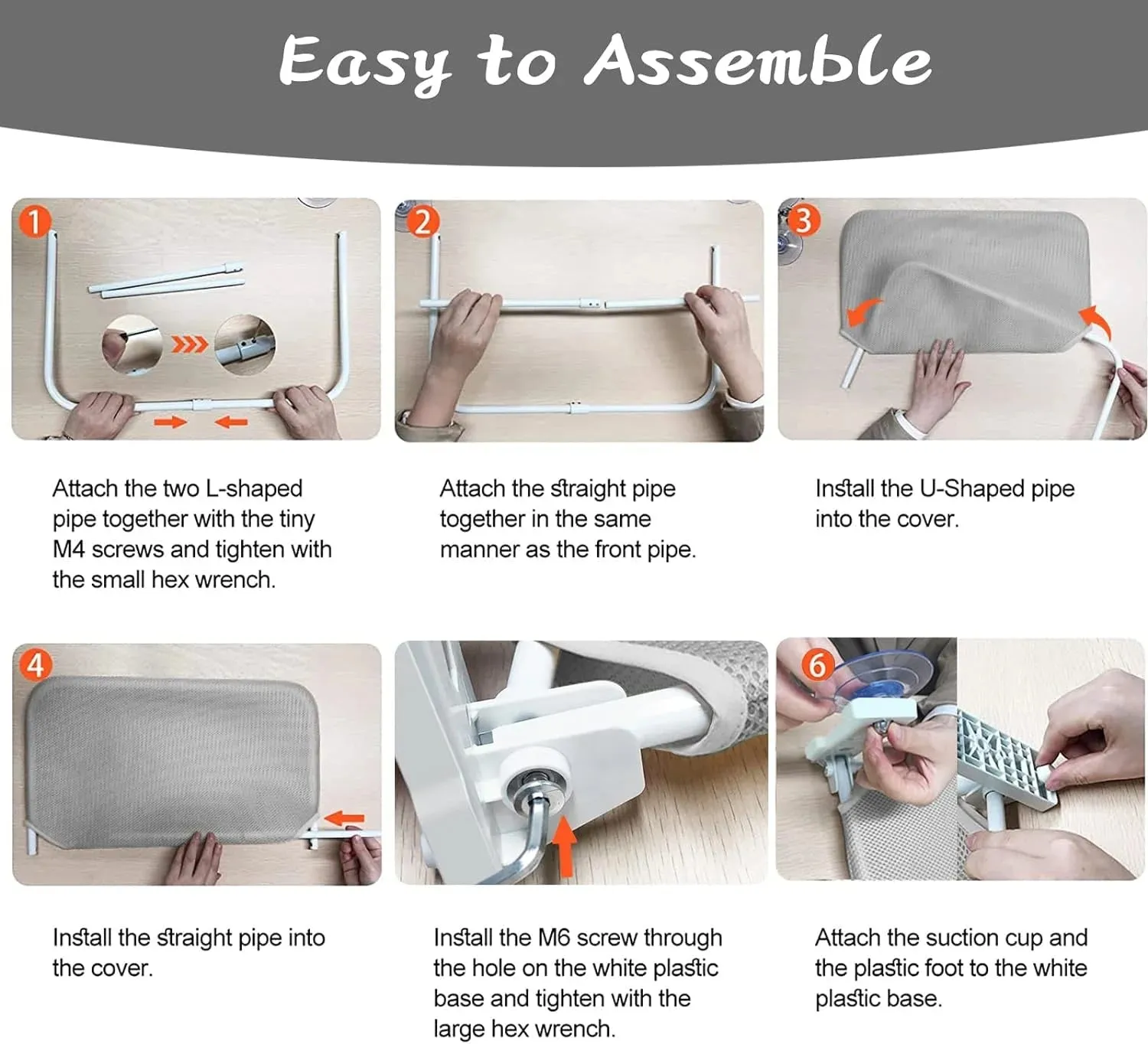 Easy to Assemble

1

Attach the two L-shaped pipe together with the tiny M4 screws and tighten with the small hex wrench.

2

Attach the straight pipe together in the same manner as the front pipe.

3

Install the U-Shaped pipe into the cover.

4

Install the straight pipe into the cover.

Install the M6 screw through the hole on the white plastic base and tighten with the large hex wrench.

6

Attach the suction cup and the plastic foot to the white plastic base.